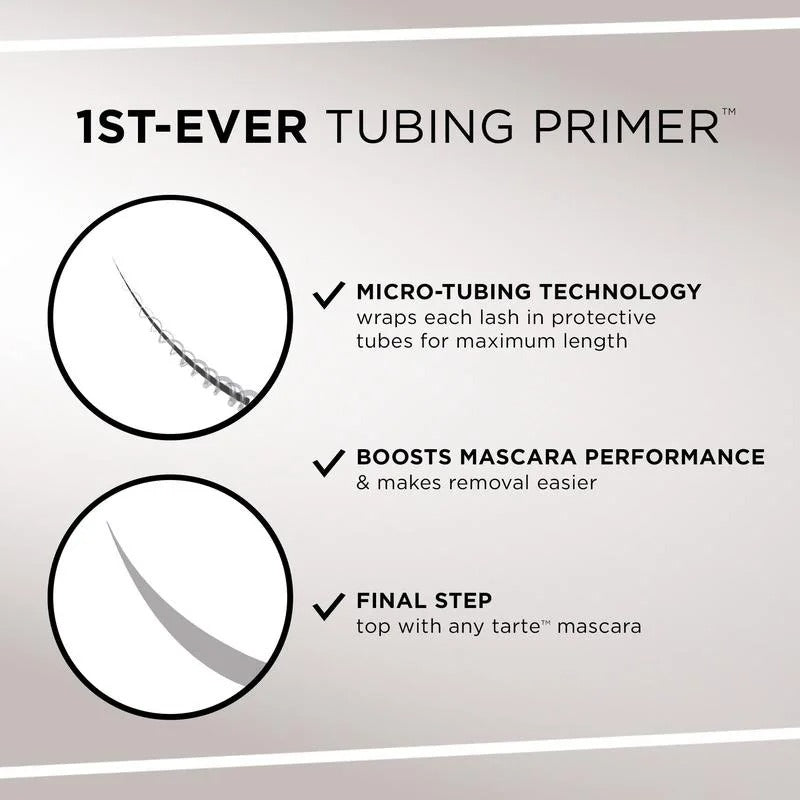 1ST-EVER TUBING PRIMER™

✓ MICRO-TUBING TECHNOLOGY
wraps each lash in protective tubes for maximum length

✓ BOOSTS MASCARA PERFORMANCE
& makes removal easier

✓ FINAL STEP
top with any tarte™ mascara