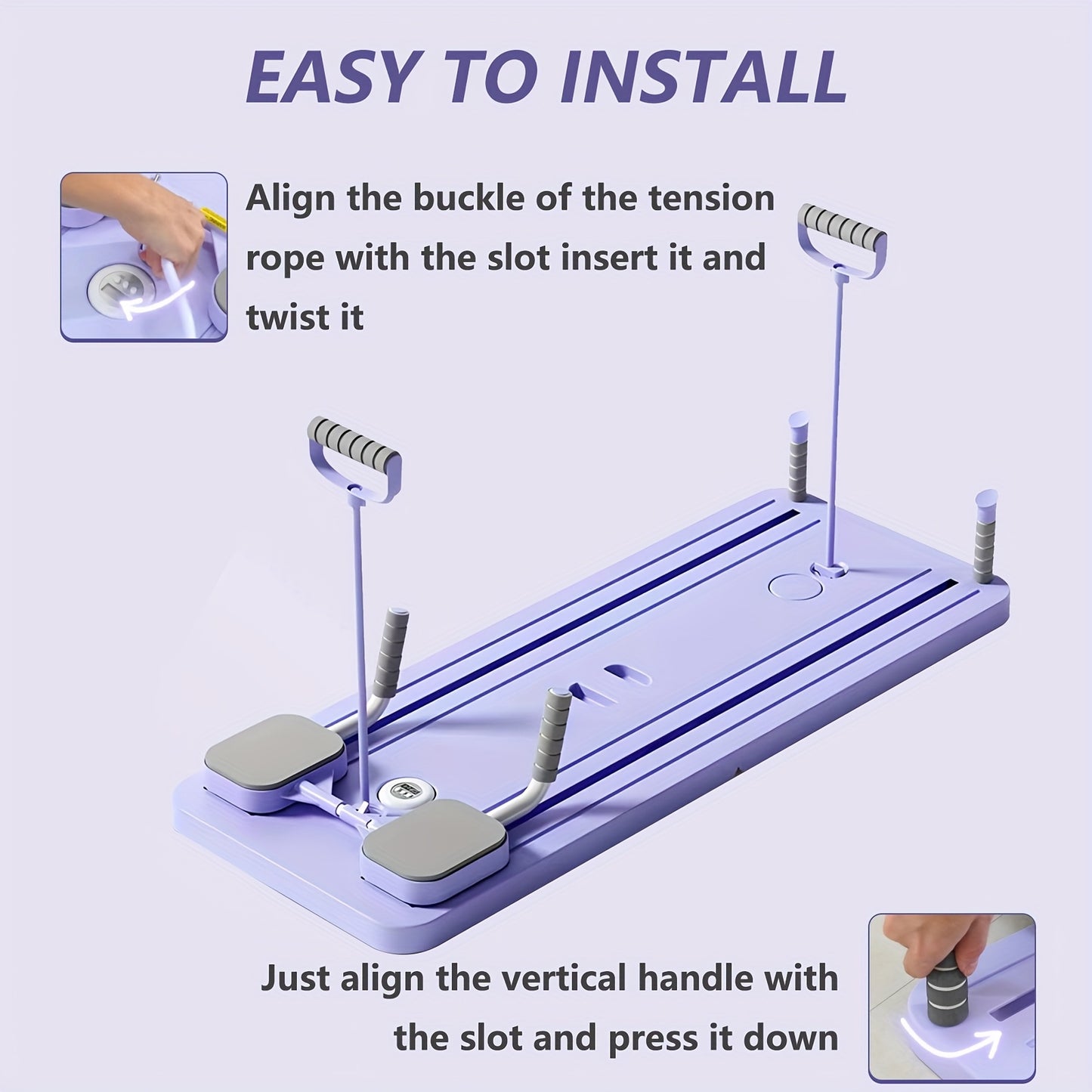 EASY TO INSTALL

Align the buckle of the tension rope with the slot insert it and twist it

Just align the vertical handle with the slot and press it down